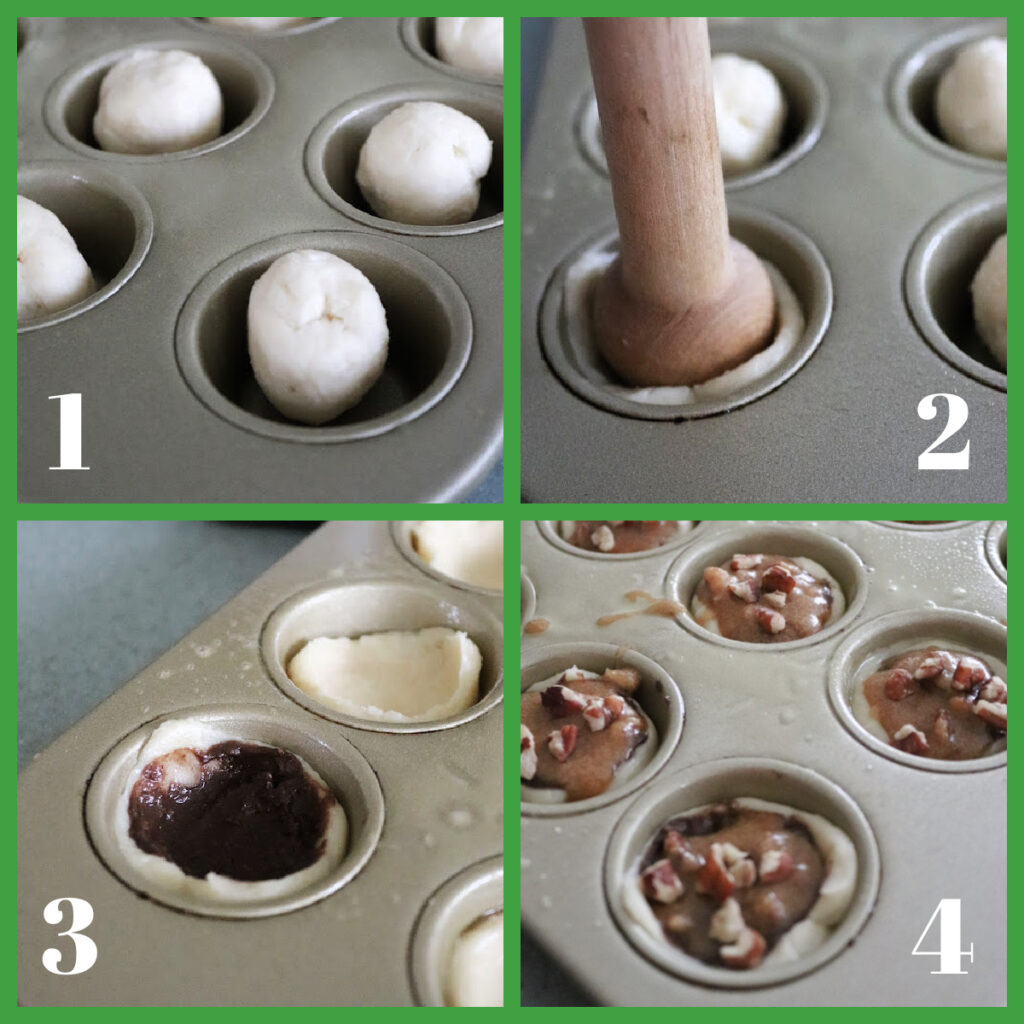 1

2

3

4